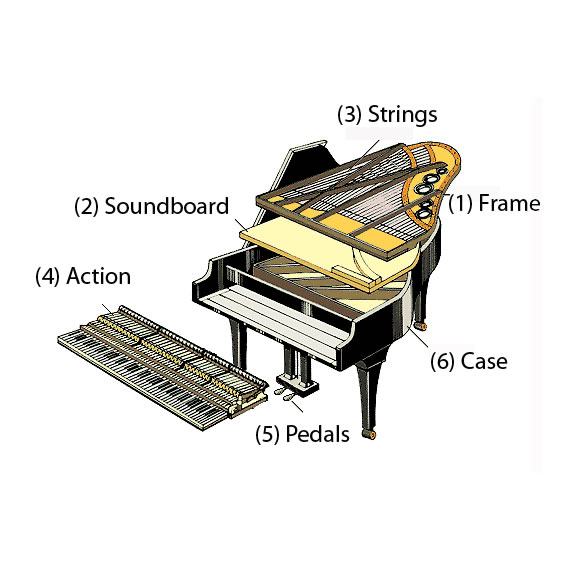 (3) Strings

(2) Soundboard

(1) Frame

(4) Action

(6) Case

(5) Pedals