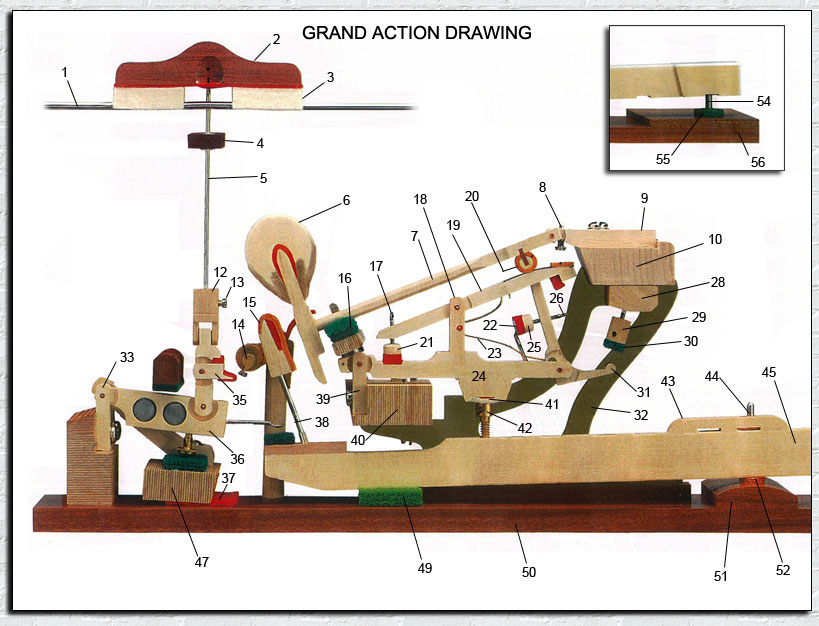 GRAND ACTION DRAWING

1
2
3
4
5
6
7
8
9
10
12
13
14
15
16
17
18
19
20
21
22
23
24
25
26
28
29
30
31
32
33
35
36
37
38
39
40
41
42
43
44
45
47
49
50
51
52
54
55
56